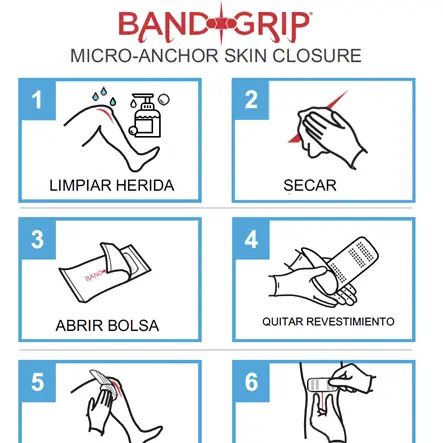 BAND GRIP
MICRO-ANCHOR SKIN CLOSURE

1
LIMPIAR HERIDA

2
SECAR

3
BAND
ABRIR BOLSA

4
QUITAR REVESTIMIENTO

5

6